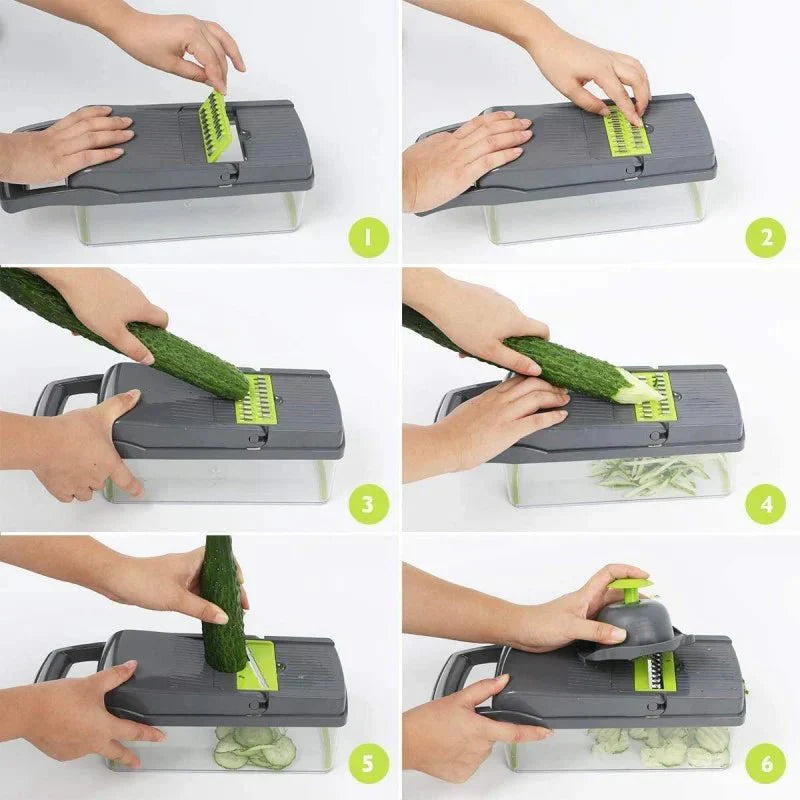 1
2
3
4
5
6